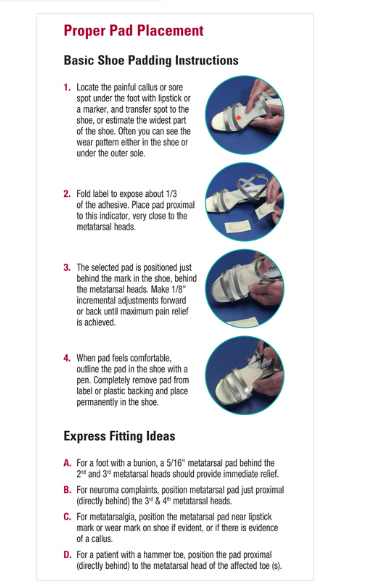 Proper Pad Placement

Basic Shoe Padding Instructions

1. Locate the painful callus or sore spot under the foot with lipstick or a marker, and transfer spot to the shoe, or estimate the widest part of the shoe. Often you can see the wear pattern either in the shoe or under the outer sole.

2. Fold label to expose about 1/3 of the adhesive. Place pad proximal to this indicator, very close to the metatarsal heads.

3. The selected pad is positioned just behind the mark in the shoe, behind the metatarsal heads. Make 1/8" incremental adjustments forward or back until maximum pain relief is achieved.

4. When pad feels comfortable, outline the pad in the shoe with a pen. Completely remove pad from label or plastic backing and place permanently in the shoe.

Express Fitting Ideas

A. For a foot with a bunion, a 5/16" metatarsal pad behind the $2^{nd}$ and $3^{rd}$ metatarsal heads should provide immediate relief.

B. For neuroma complaints, position metatarsal pad just proximal (directly behind) the $3^{rd}$ & $4^{th}$ metatarsal heads.

C. For metatarsalgia, position the metatarsal pad near lipstick mark or wear mark on shoe if evident, or if there is evidence of a callus.

D. For a patient with a hammer toe, position the pad proximal (directly behind) to the metatarsal head of the affected toe (s).