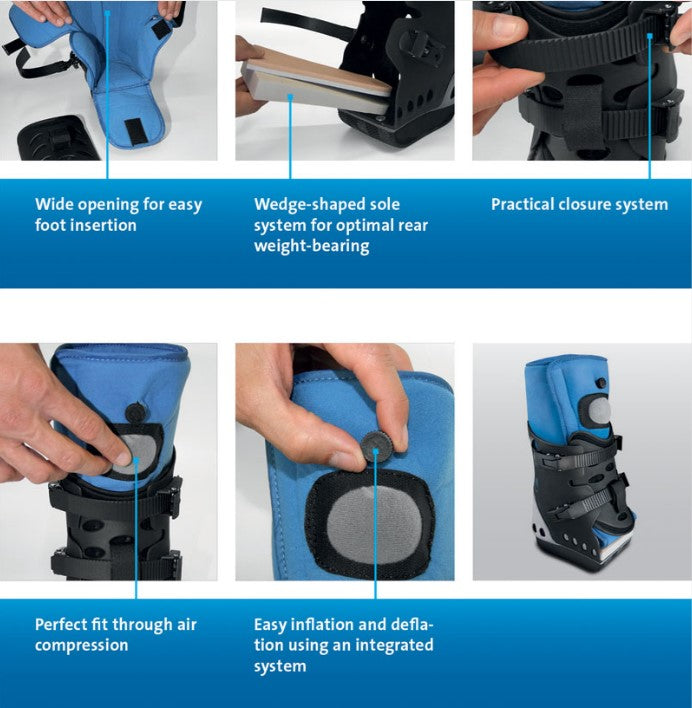 Wide opening for easy foot insertion

Wedge-shaped sole system for optimal rear weight-bearing

Practical closure system

Perfect fit through air compression

Easy inflation and deflation using an integrated system